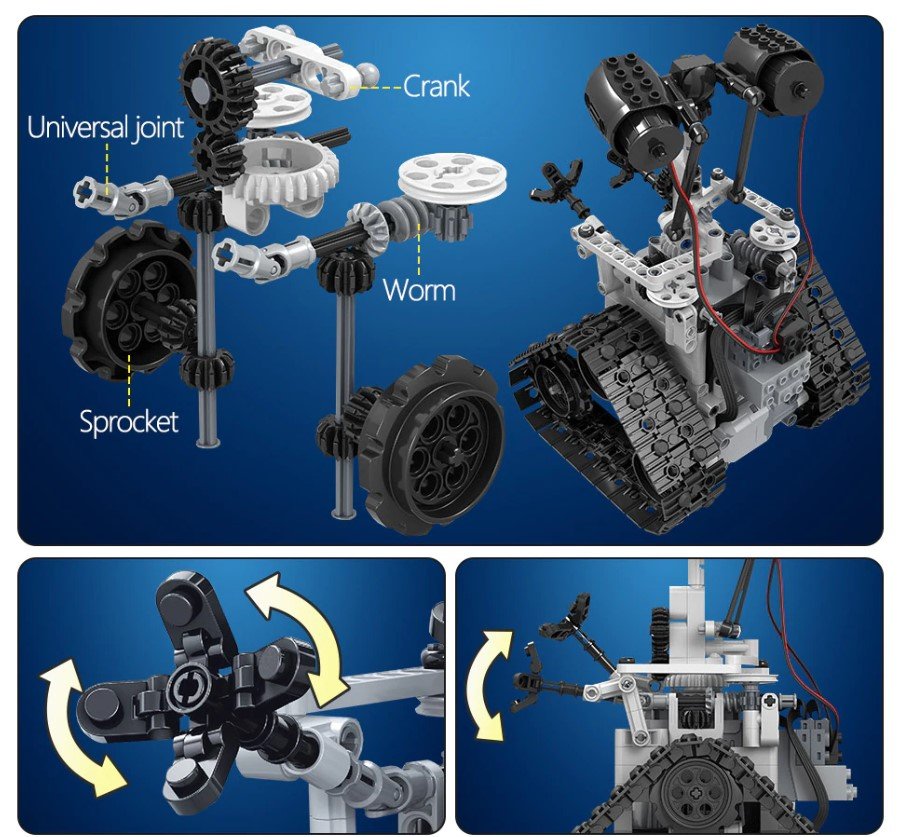 Crank
Universal joint
Worm
Sprocket